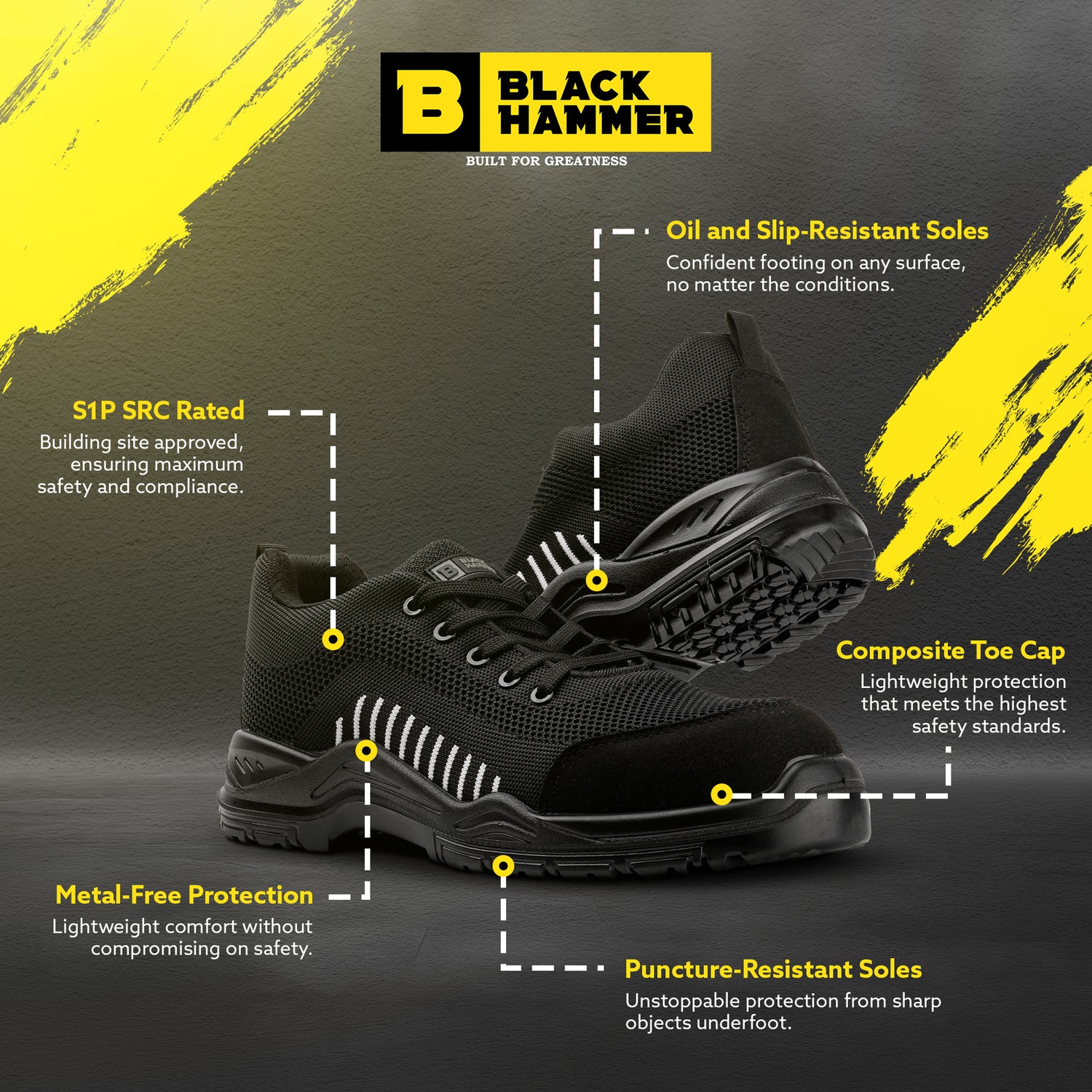 B BLACK HAMMER
BUILT FOR GREATNESS

Oil and Slip-Resistant Soles
Confident footing on any surface, no matter the conditions.

S1P SRC Rated
Building site approved, ensuring maximum safety and compliance.

Composite Toe Cap
Lightweight protection that meets the highest safety standards.

Metal-Free Protection
Lightweight comfort without compromising on safety.

Puncture-Resistant Soles
Unstoppable protection from sharp objects underfoot.